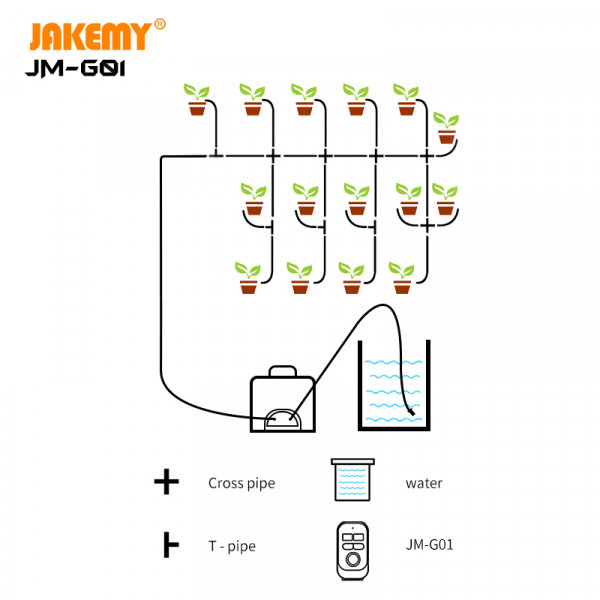 JAKEMY®
JM-G01

Cross pipe
water
T - pipe
JM-G01